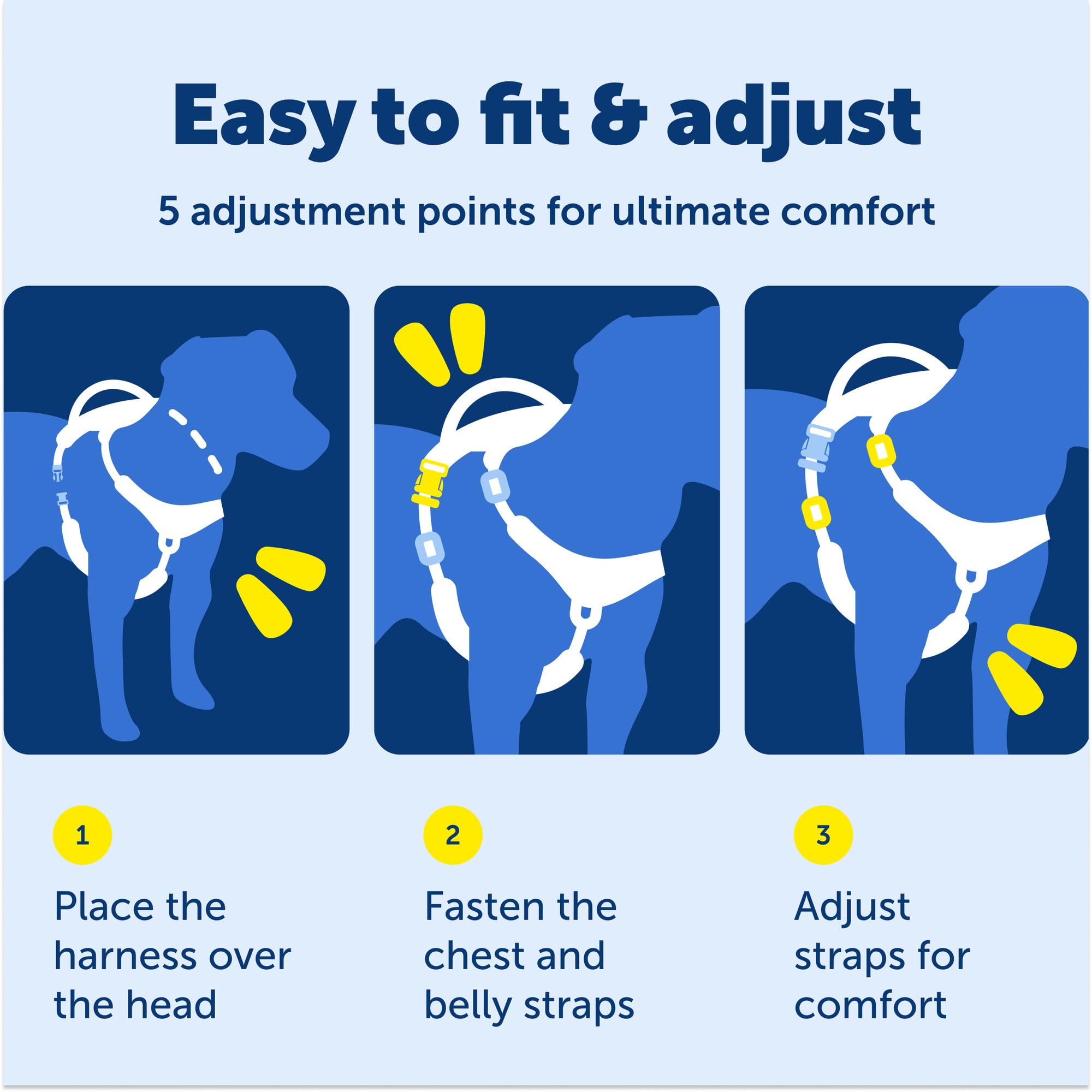 Easy to fit & adjust

5 adjustment points for ultimate comfort

1

Place the harness over the head

2

Fasten the chest and belly straps

3

Adjust straps for comfort