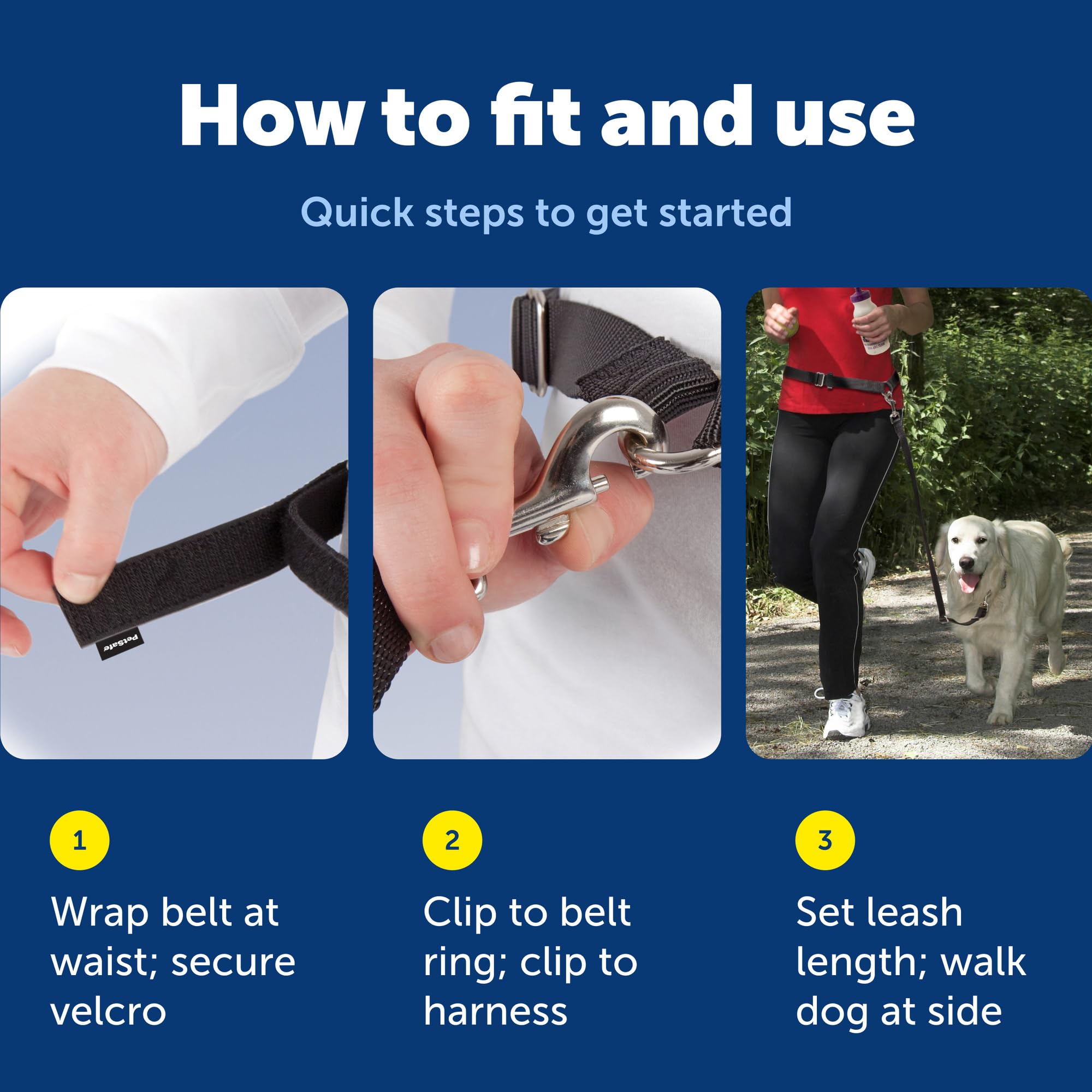 How to fit and use

Quick steps to get started

PetSafe

1

Wrap belt at waist; secure velcro

2

Clip to belt ring; clip to harness

3

Set leash length; walk dog at side