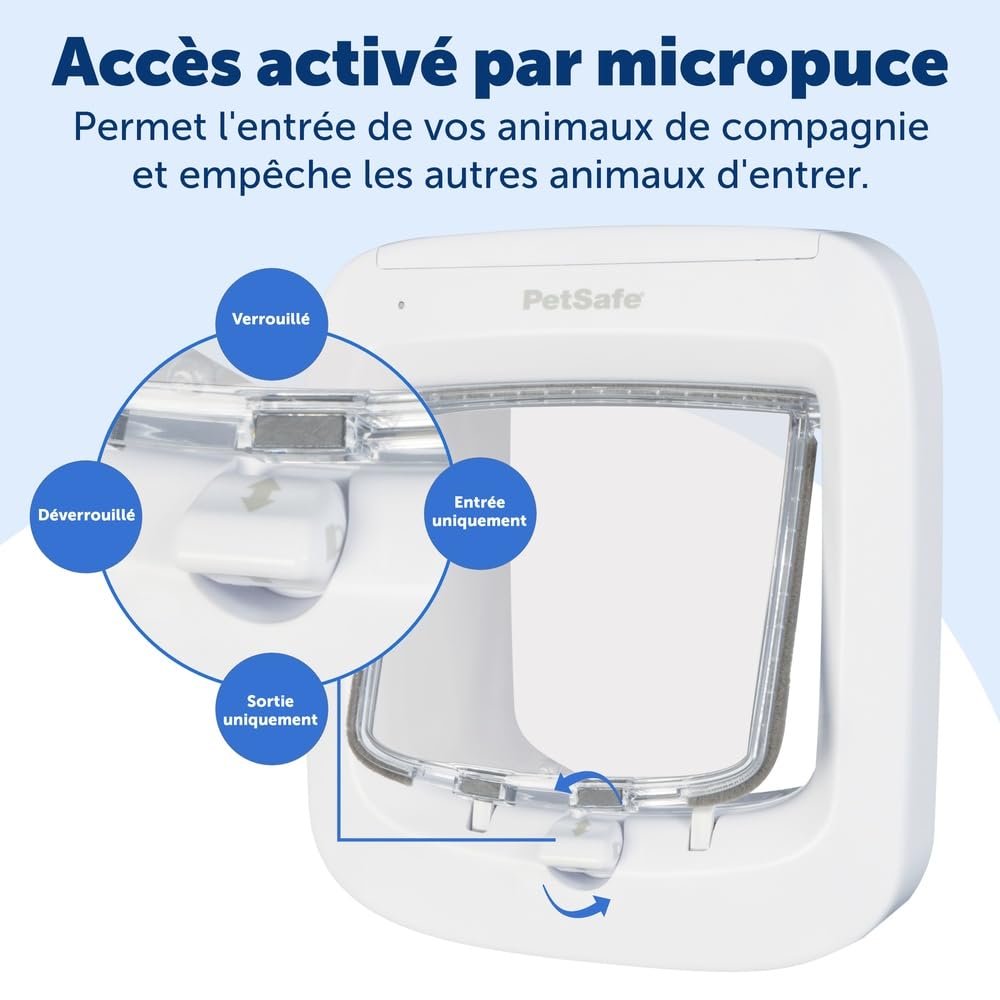 Accès activé par micropuce

Permet l'entrée de vos animaux de compagnie et empêche les autres animaux d'entrer.

PetSafe

Verrouillé

Déverrouillé

Entrée uniquement

Sortie uniquement