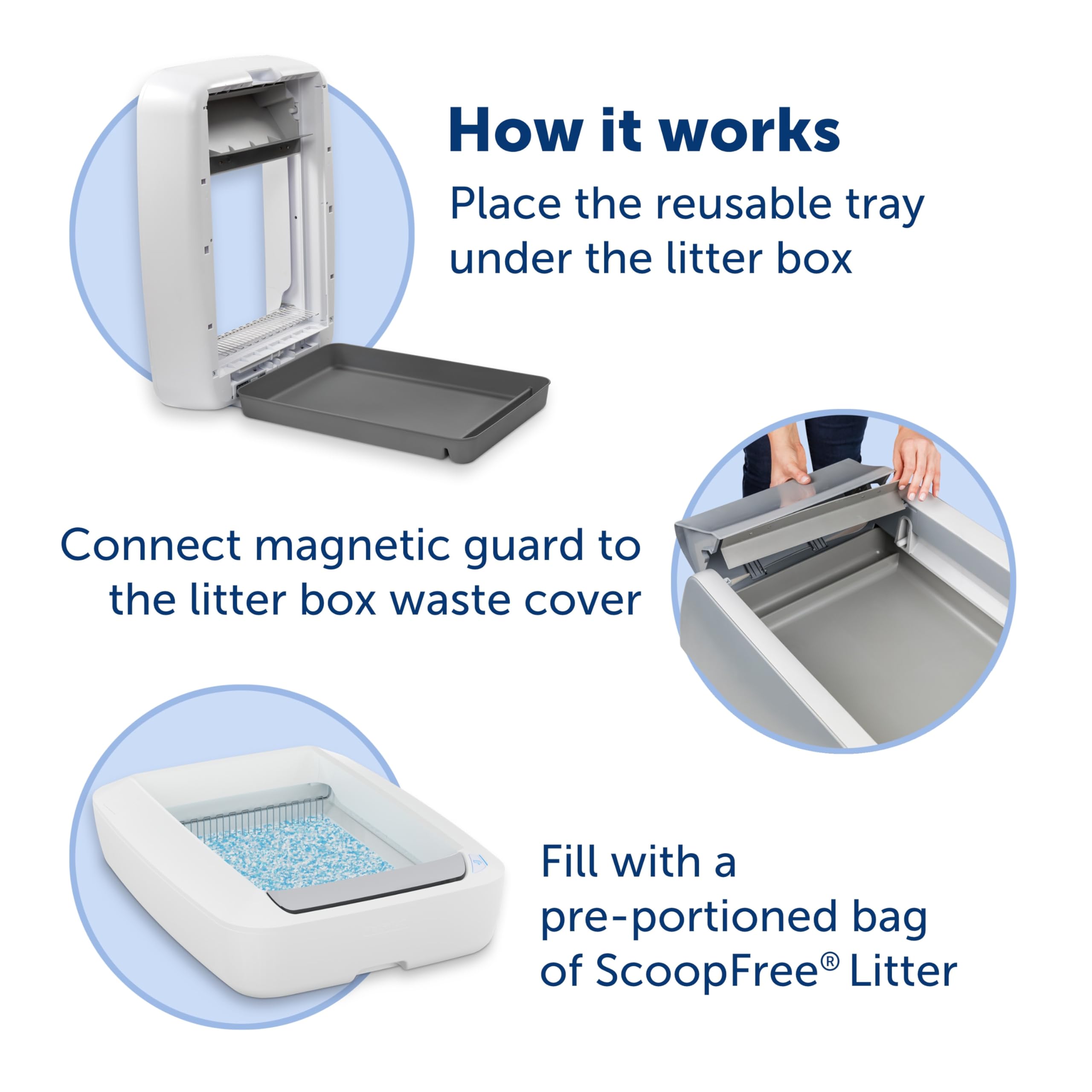 How it works

Place the reusable tray under the litter box

Connect magnetic guard to the litter box waste cover

Fill with a pre-portioned bag of ScoopFree® Litter