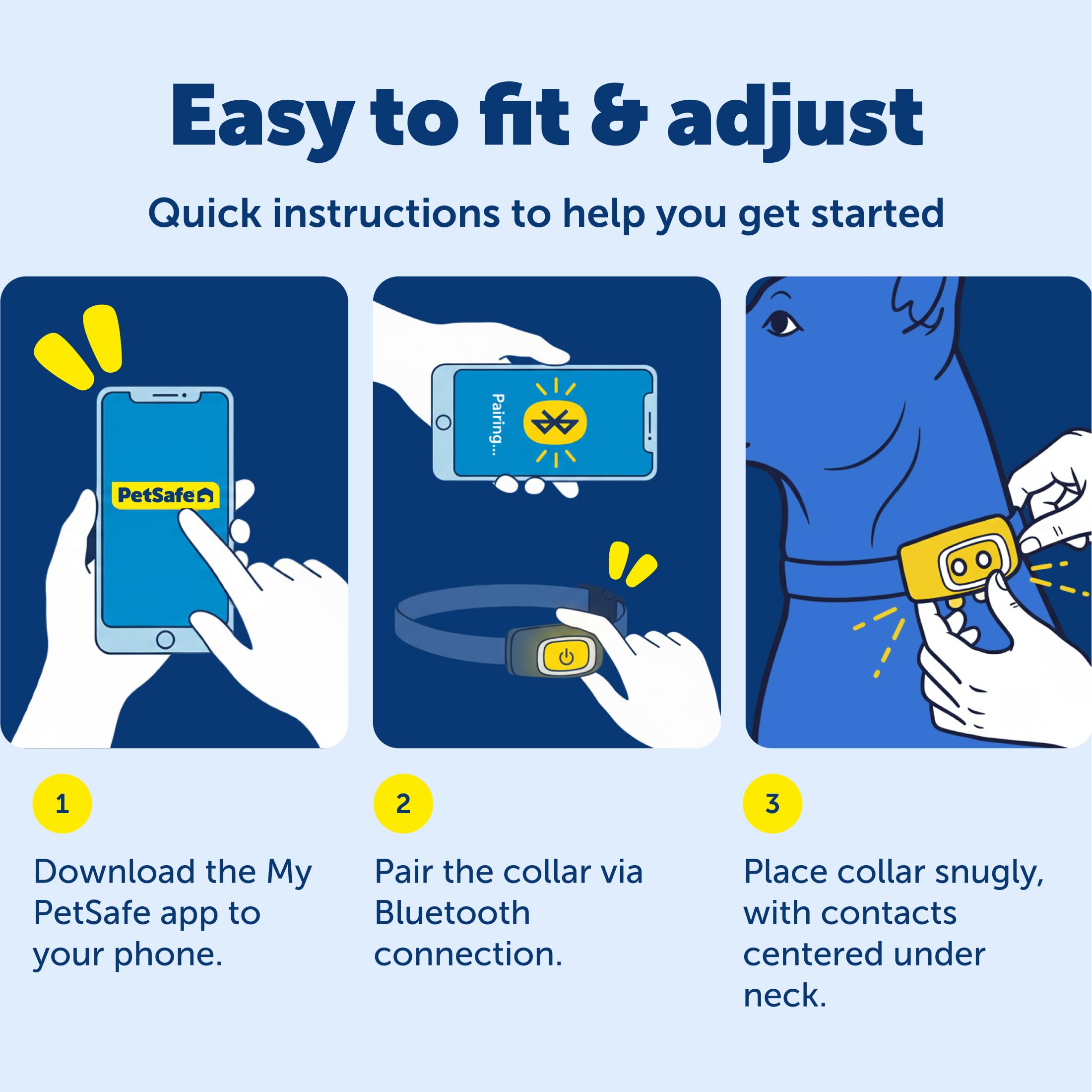 Easy to fit & adjust

Quick instructions to help you get started

PetSafe

Pairing...

1

Download the My PetSafe app to your phone.

2

Pair the collar via Bluetooth connection.

3

Place collar snugly, with contacts centered under neck.